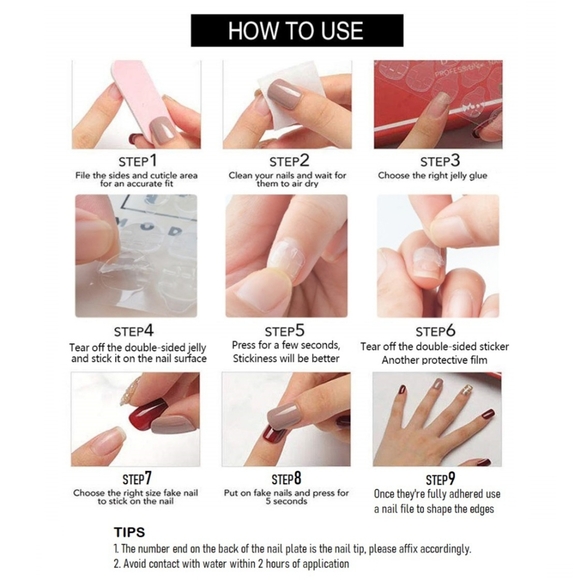 HOW TO USE

PROFESSION

STEP1
File the sides and cuticle area for an accurate fit

STEP2
Clean your nails and wait for them to air dry

STEP3
Choose the right jelly glue

MOD

STEP4
Tear off the double-sided jelly and stick it on the nail surface

STEP5
Press for a few seconds, Stickiness will be better

STEP6
Tear off the double-sided sticker Another protective film

STEP7
Choose the right size fake nail to stick on the nail

STEP8
Put on fake nails and press for 5 seconds

STEP9
Once they're fully adhered use a nail file to shape the edges

TIPS
1. The number end on the back of the nail plate is the nail tip, please affix accordingly.
2. Avoid contact with water within 2 hours of application